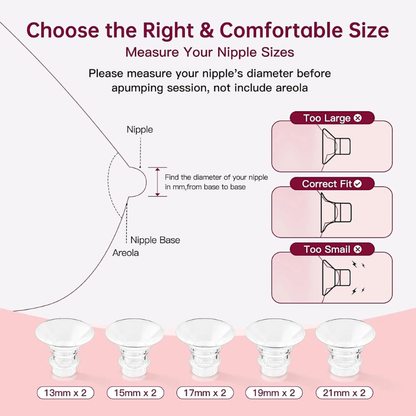 Choose the Right & Comfortable Size

Measure Your Nipple Sizes

Please measure your nipple's diameter before apumping session, not include areola

Nipple

Find the diameter of your nipple in mm,from base to base

Nipple Base

Areola

Too Large

Correct Fit

Too Small

13mm x 2

15mm x 2

17mm x 2

19mm x 2

21mm x 2